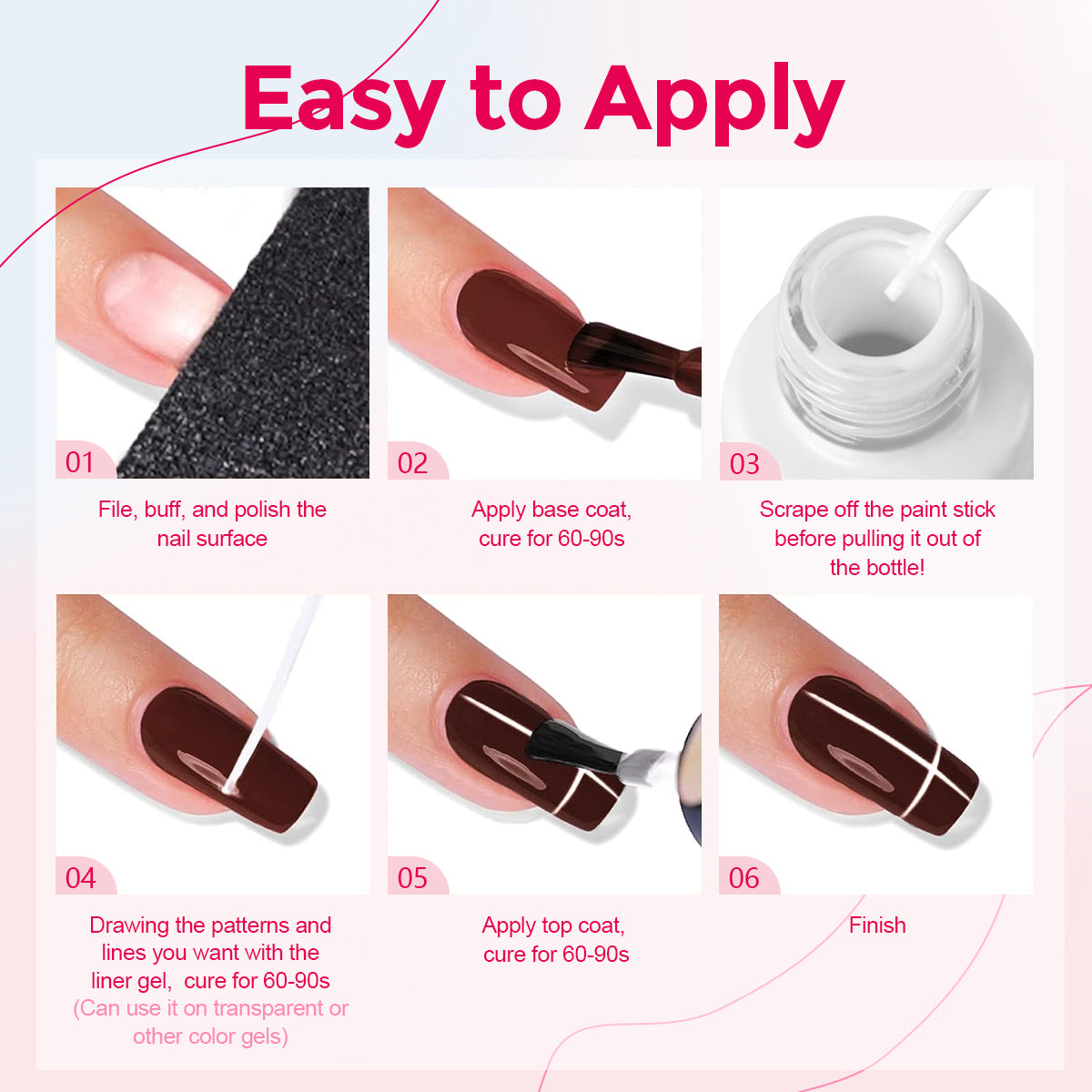 Easy to Apply

01

File, buff, and polish the nail surface

02

Apply base coat, cure for 60-90s

03

Scrape off the paint stick before pulling it out of the bottle!

04

Drawing the patterns and lines you want with the liner gel, cure for 60-90s (Can use it on transparent or other color gels)

05

Apply top coat, cure for 60-90s

06

Finish