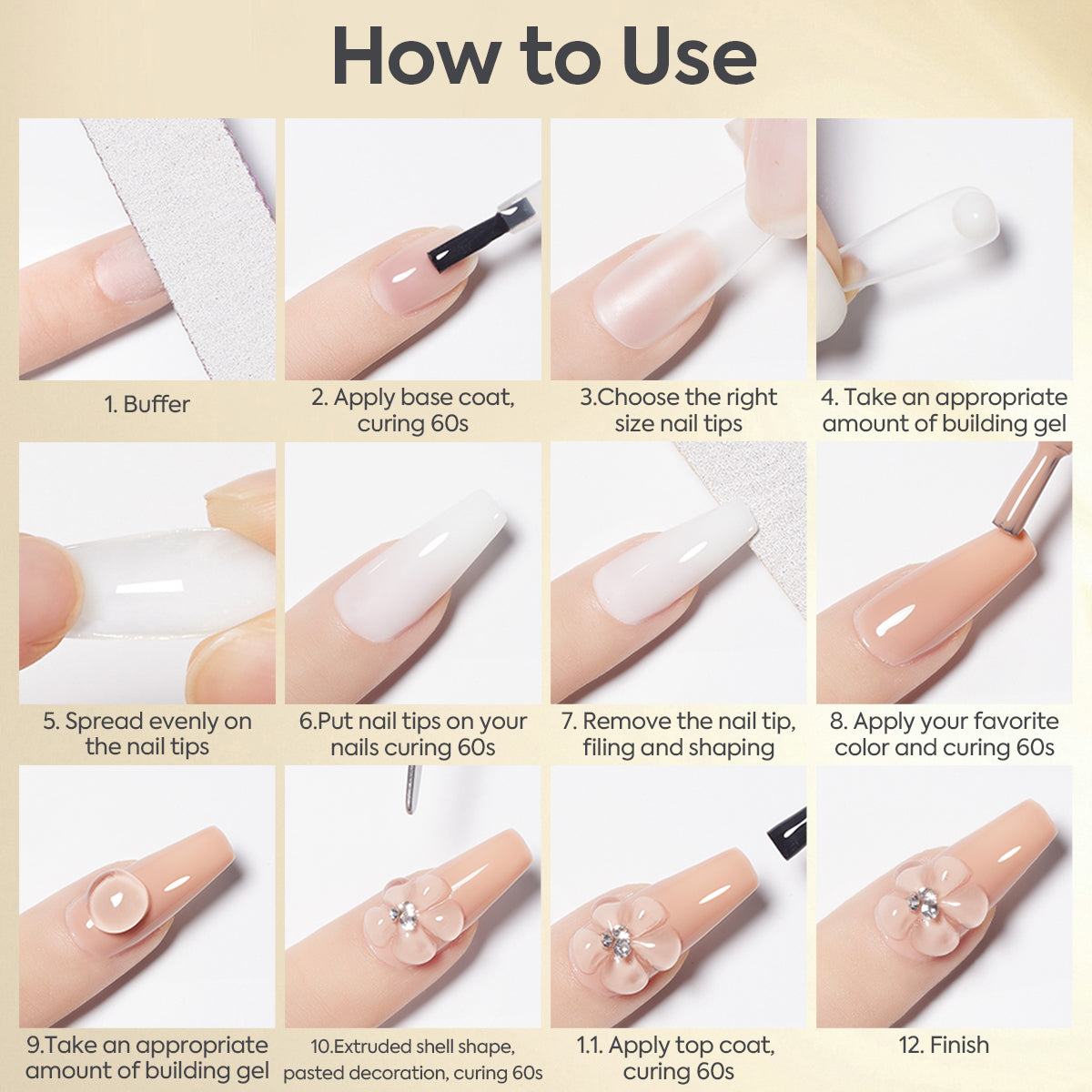 How to Use

1. Buffer

2. Apply base coat, curing 60s

3.Choose the right size nail tips

4. Take an appropriate amount of building gel

5. Spread evenly on the nail tips

6.Put nail tips on your nails curing 60s

7. Remove the nail tip, filing and shaping

8. Apply your favorite color and curing 60s

9.Take an appropriate amount of building gel

10.Extruded shell shape, pasted decoration, curing 60s

1.1. Apply top coat, curing 60s

12. Finish