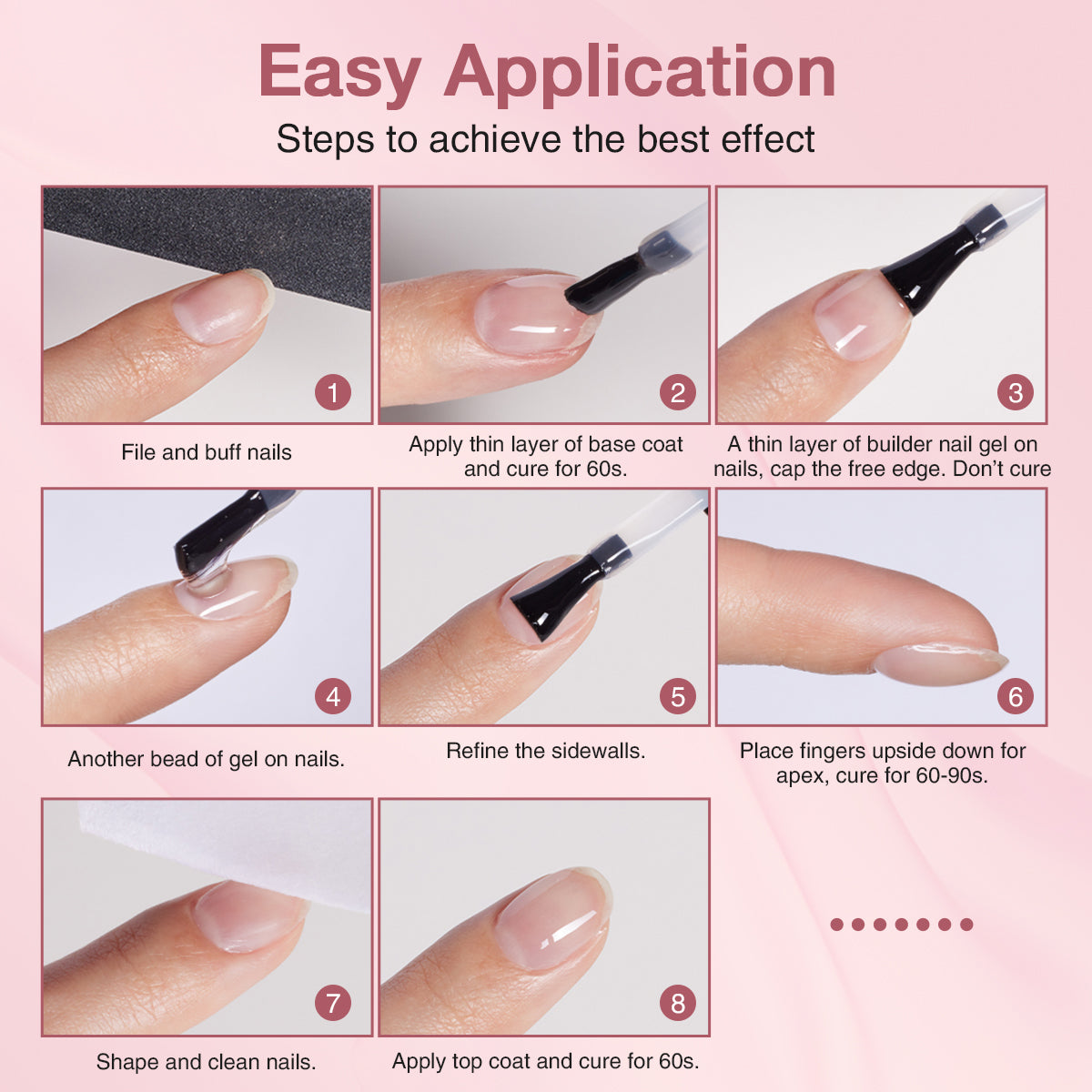 Easy Application

Steps to achieve the best effect

1
File and buff nails

2
Apply thin layer of base coat and cure for 60s.

3
A thin layer of builder nail gel on nails, cap the free edge. Don't cure

4
Another bead of gel on nails.

5
Refine the sidewalls.

6
Place fingers upside down for apex, cure for 60-90s.

7
Shape and clean nails.

8
Apply top coat and cure for 60s.